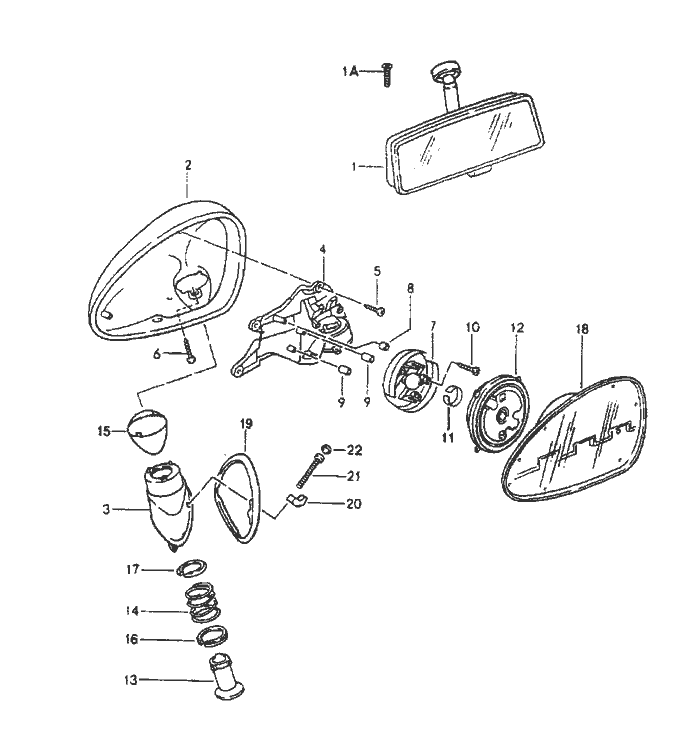 1A
1
2
4
5
8
7
10
12
18
6
9
9
11
15
19
22
21
20
3
17
14
16
13